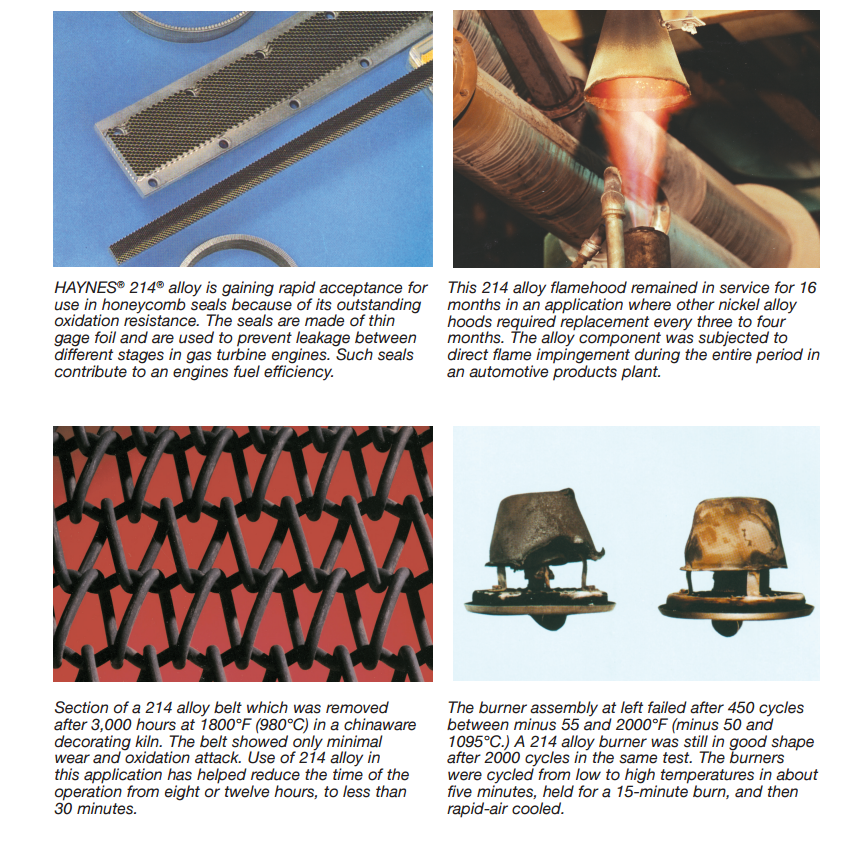 HAYNES® 214® alloy is gaining rapid acceptance for use in honeycomb seals because of its outstanding oxidation resistance. The seals are made of thin gage foil and are used to prevent leakage between different stages in gas turbine engines. Such seals contribute to an engines fuel efficiency.

This 214 alloy flamehood remained in service for 16 months in an application where other nickel alloy hoods required replacement every three to four months. The alloy component was subjected to direct flame impingement during the entire period in an automotive products plant.

Section of a 214 alloy belt which was removed after 3,000 hours at 1800°F (980°C) in a chinaware decorating kiln. The belt showed only minimal wear and oxidation attack. Use of 214 alloy in this application has helped reduce the time of the operation from eight or twelve hours, to less than 30 minutes.

The burner assembly at left failed after 450 cycles between minus 55 and 2000°F (minus 50 and 1095°C.) A 214 alloy burner was still in good shape after 2000 cycles in the same test. The burners were cycled from low to high temperatures in about five minutes, held for a 15-minute burn, and then rapid-air cooled.